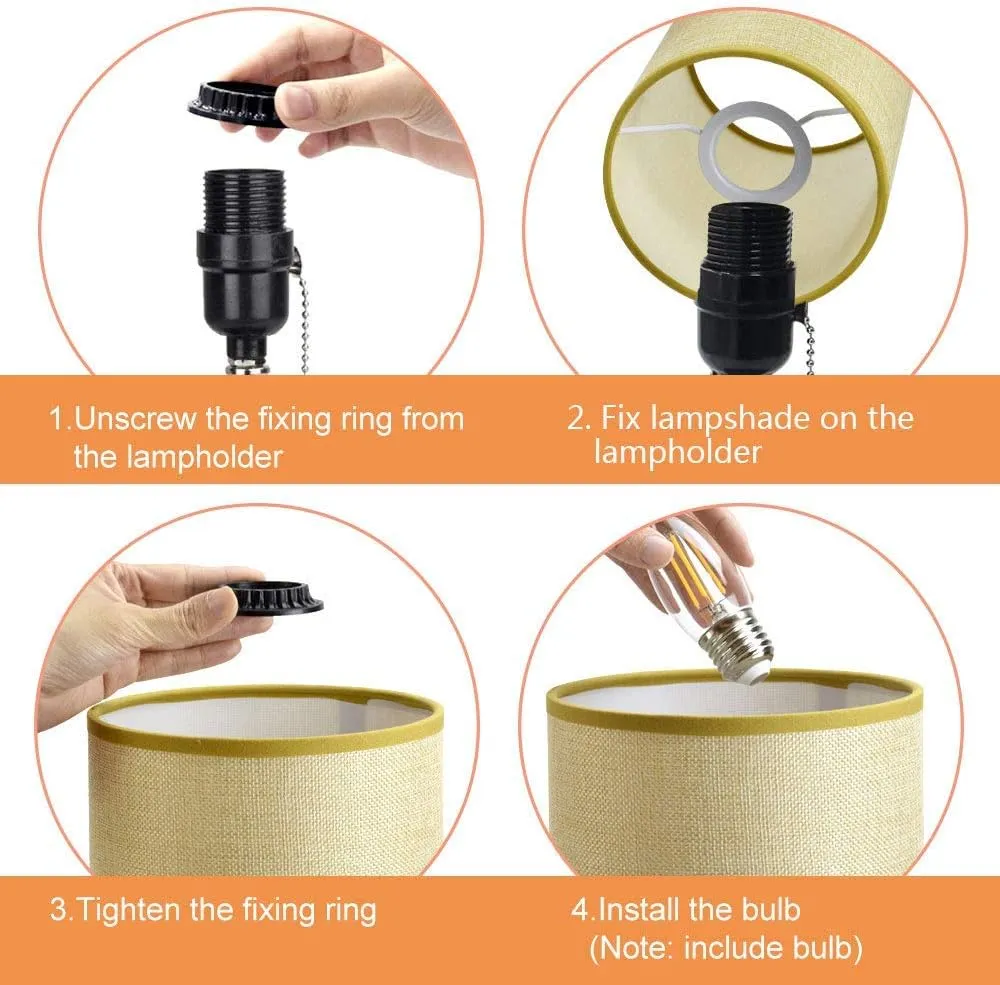 1.Unscrew the fixing ring from the lampholder

2. Fix lampshade on the lampholder

3.Tighten the fixing ring

4.Install the bulb
(Note: include bulb)